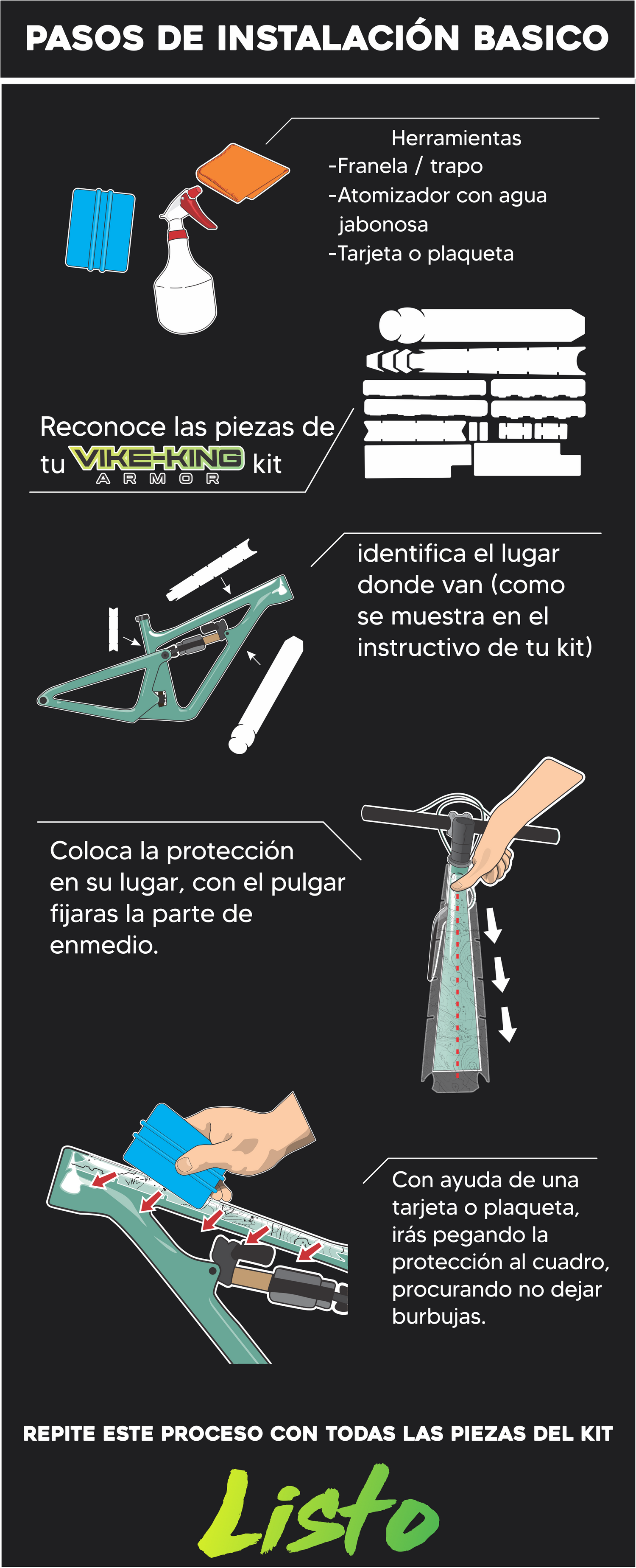 PASOS DE INSTALACIÓN BASICO

Herramientas
-Franela / trapo
-Atomizador con agua jabonosa
-Tarjeta o plaqueta

Reconoce las piezas de tu VIKE-KING ARMOR kit

identifica el lugar donde van (como se muestra en el instructivo de tu kit)

Coloca la protección en su lugar, con el pulgar fijaras la parte de enmedio.

Con ayuda de una tarjeta o plaqueta, irás pegando la protección al cuadro, procurando no dejar burbujas.

REPITE ESTE PROCESO CON TODAS LAS PIEZAS DEL KIT

Listo